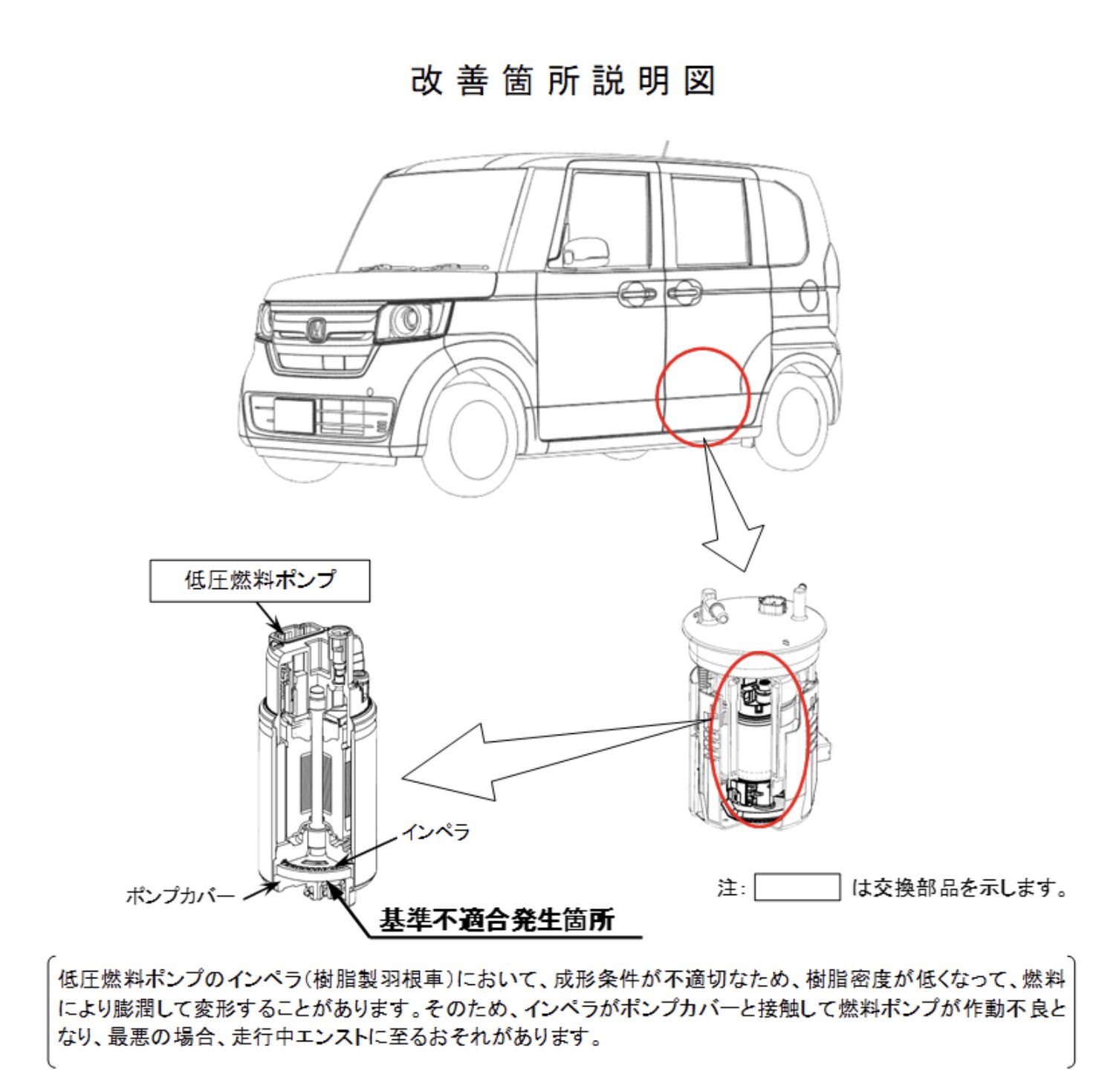 改善箇所説明図

低圧燃料ポンプ

インペラ

ポンプカバー

基準不適合発生箇所

注: は交換部品を示します。

低圧燃料ポンプのインペラ(樹脂製羽根車)において、成形条件が不適切なため、樹脂密度が低くなって、燃料により膨潤して変形することがあります。そのため、インペラがポンプカバーと接触して燃料ポンプが作動不良となり、最悪の場合、走行中エンストに至るおそれがあります。